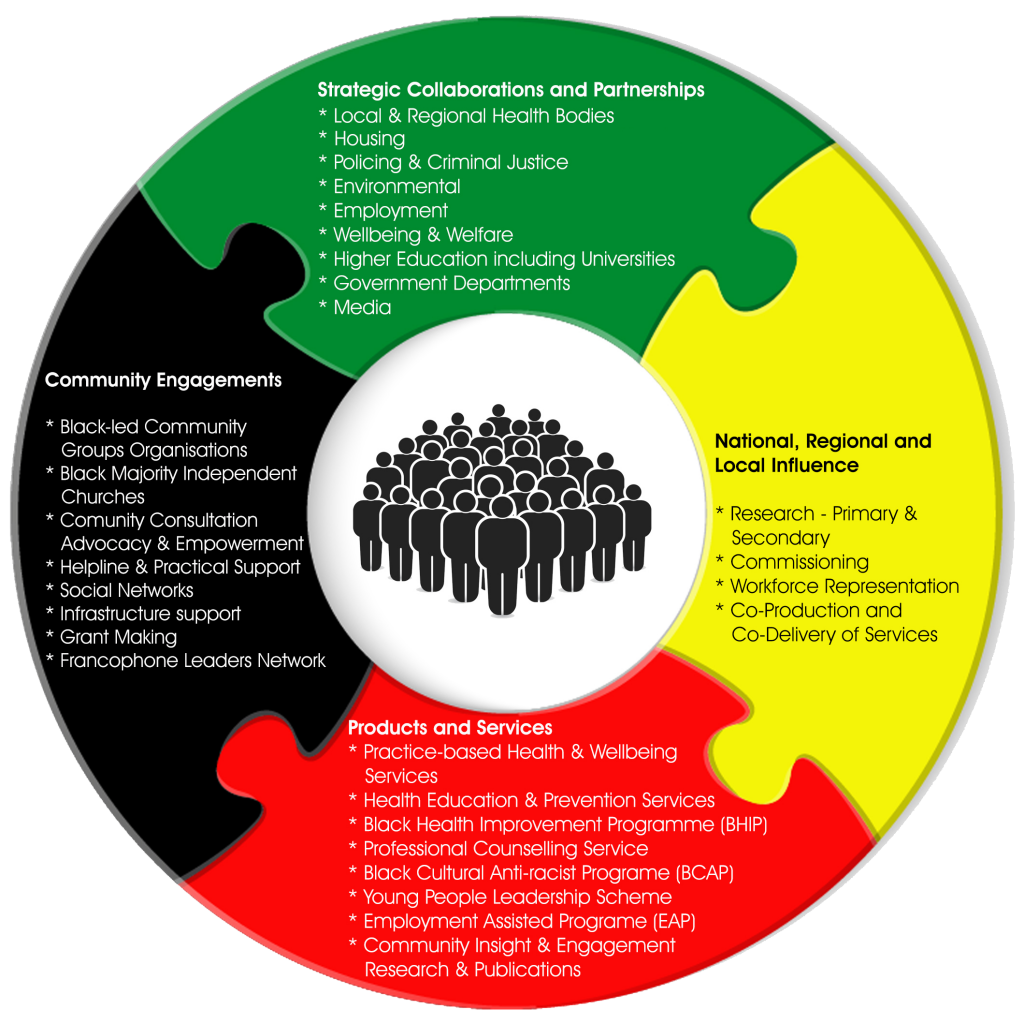 Strategic Collaborations and Partnerships
* Local & Regional Health Bodies
* Housing
* Policing & Criminal Justice
* Environmental
* Employment
* Wellbeing & Welfare
* Higher Education including Universities
* Government Departments
* Media

Community Engagements

* Black-led Community Groups Organisations
* Black Majority Independent Churches
* Comunity Consultation Advocacy & Empowerment
* Helpline & Practical Support
* Social Networks
* Infrastructure support
* Grant Making
* Francophone Leaders Network

National, Regional and Local Influence

* Research - Primary & Secondary
* Commissioning
* Workforce Representation
* Co-Production and Co-Delivery of Services

Products and Services
* Practice-based Health & Wellbeing Services
* Health Education & Prevention Services
* Black Health Improvement Programme (BHIP)
* Professional Counselling Service
* Black Cultural Anti-racist Programe (BCAP)
* Young People Leadership Scheme
* Employment Assisted Programe (EAP)
* Community Insight & Engagement Research & Publications